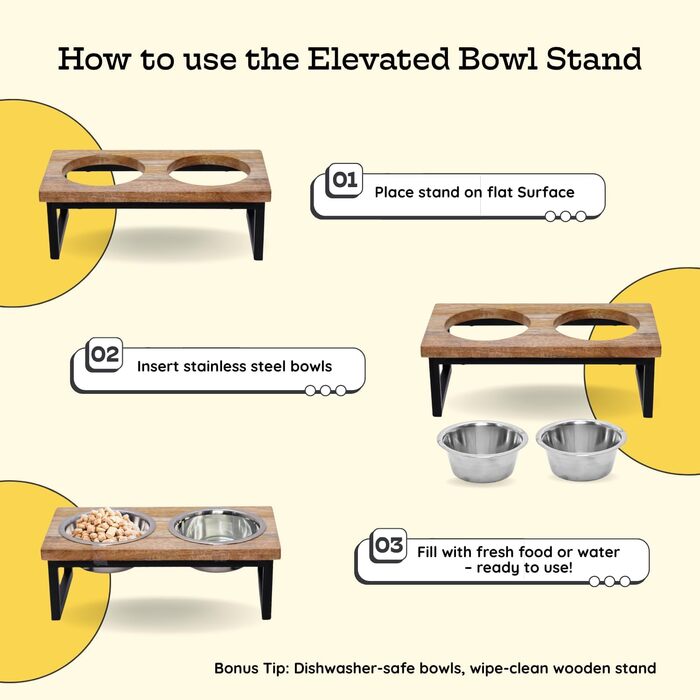 How to use the Elevated Bowl Stand

01 Place stand on flat Surface

02 Insert stainless steel bowls

03 Fill with fresh food or water – ready to use!

Bonus Tip: Dishwasher-safe bowls, wipe-clean wooden stand