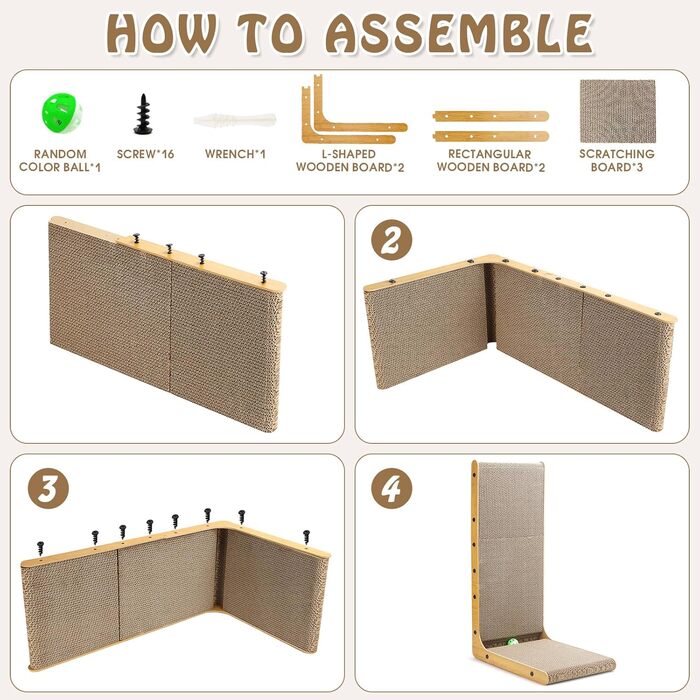 HOW TO ASSEMBLE

RANDOM COLOR BALL*1

SCREW*16

WRENCH*1

L-SHAPED WOODEN BOARD*2

RECTANGULAR WOODEN BOARD*2

SCRATCHING BOARD*3

2

3

4