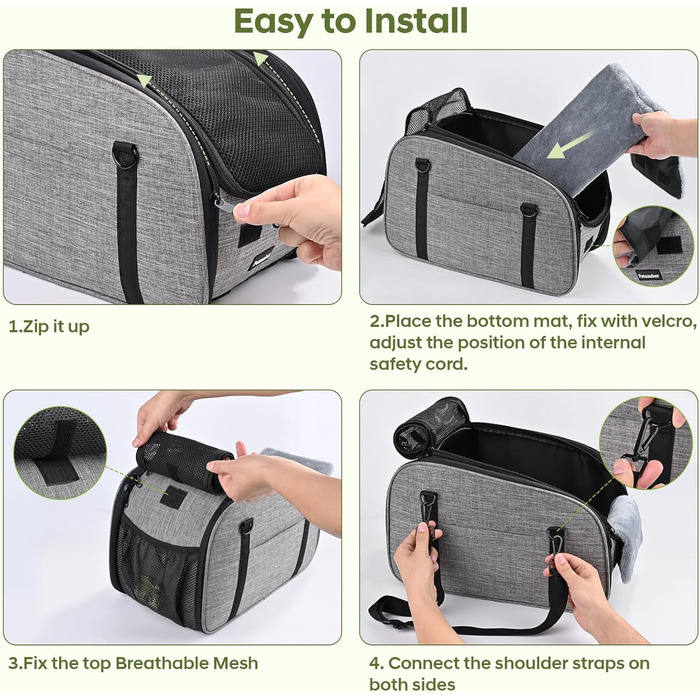 Easy to Install

1.Zip it up

2.Place the bottom mat, fix with velcro, adjust the position of the internal safety cord.

3.Fix the top Breathable Mesh

4. Connect the shoulder straps on both sides