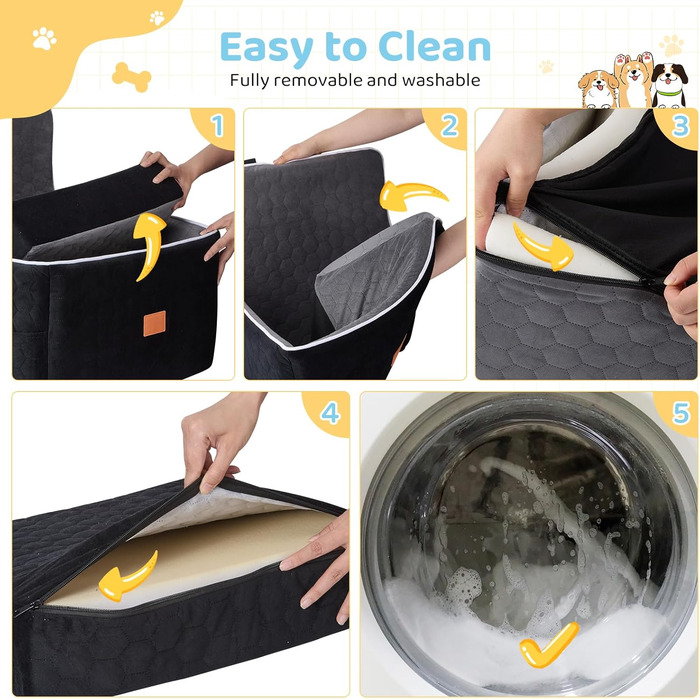 Easy to Clean
Fully removable and washable

1

2

3

4

5