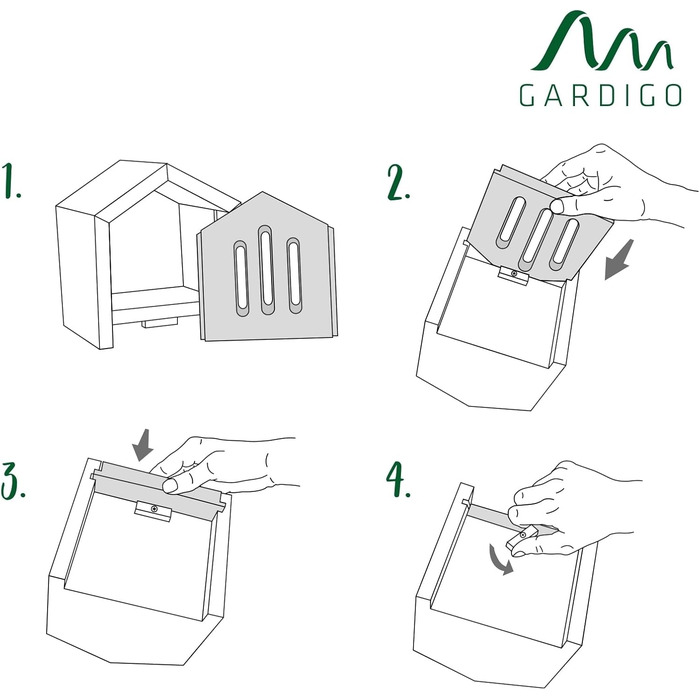 GARDIGO

1.

2.

3.

4.