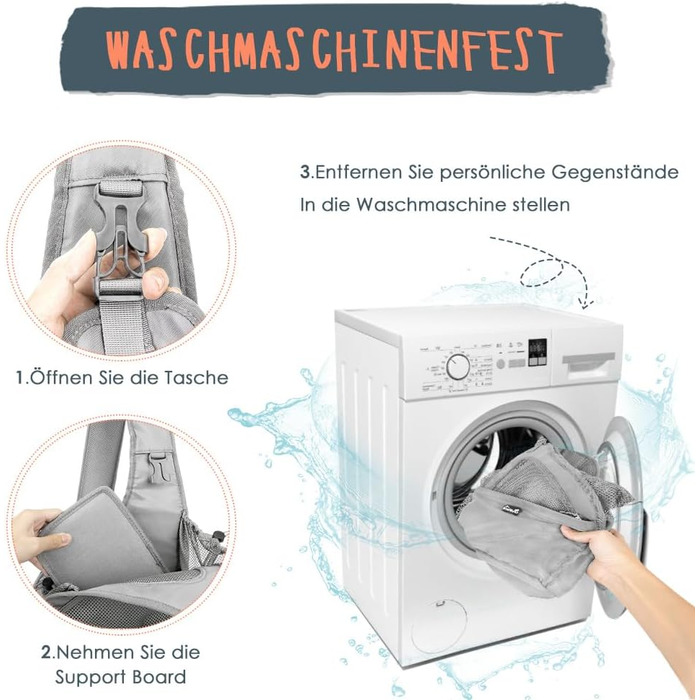 WASCHMASCHINENFEST

3.Entfernen Sie persönliche Gegenstände In die Waschmaschine stellen

1.Öffnen Sie die Tasche

2.Nehmen Sie die Support Board