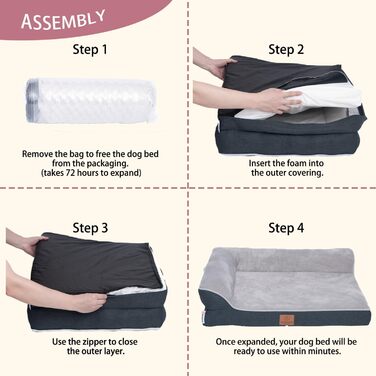 ASSEMBLY

Step 1

Remove the bag to free the dog bed from the packaging. (takes 72 hours to expand)

Step 2

Insert the foam into the outer covering.

Step 3

Use the zipper to close the outer layer.

Step 4

Once expanded, your dog bed will be ready to use within minutes.