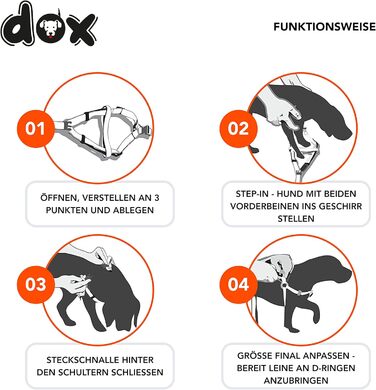 dox

FUNKTIONSWEISE

01

ÖFFNEN, VERSTELLEN AN 3 PUNKTEN UND ABLEGEN

02

STEP-IN - HUND MIT BEIDEN VORDERBEINEN INS GESCHIRR STELLEN

03

STECKSCHNALLE HINTER DEN SCHULTERN SCHLIESSEN

04

GRÖSSE FINAL ANPASSEN - BEREIT LEINE AN D-RINGEN ANZUBRINGEN