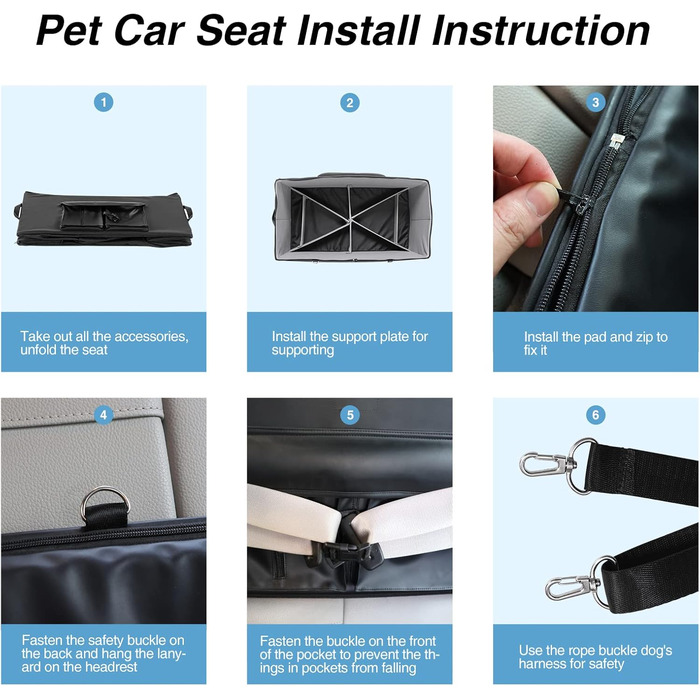 Pet Car Seat Install Instruction

1

Take out all the accessories, unfold the seat

2

Install the support plate for supporting

3

Install the pad and zip to fix it

4

Fasten the safety buckle on the back and hang the lanyard on the headrest

5

Fasten the buckle on the front of the pocket to prevent the things in pockets from falling

6

Use the rope buckle dog's harness for safety