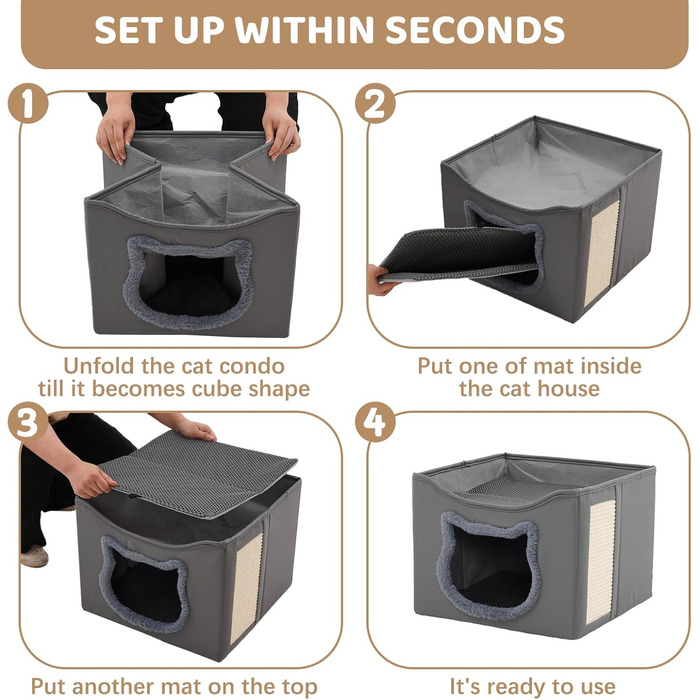 SET UP WITHIN SECONDS

1

Unfold the cat condo till it becomes cube shape

2

Put one of mat inside the cat house

3

Put another mat on the top

4

It's ready to use