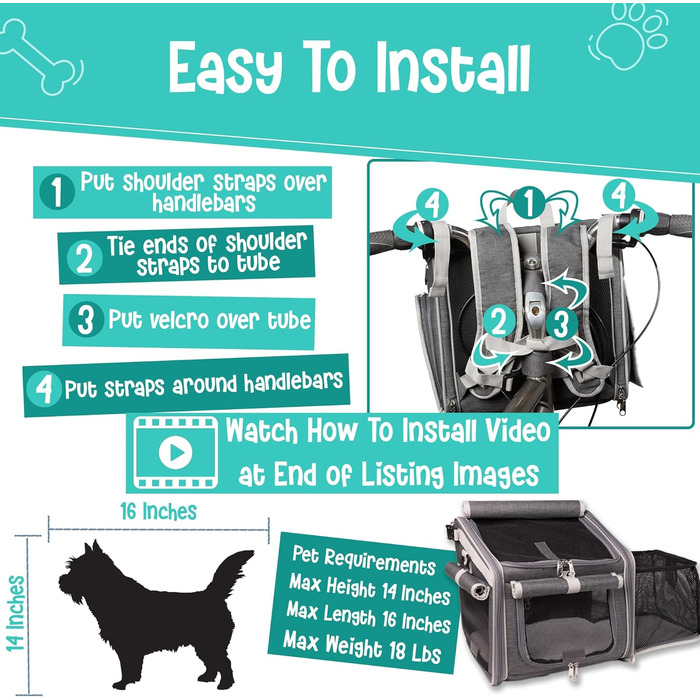 Easy To Install

1 Put shoulder straps over handlebars

2 Tie ends of shoulder straps to tube

3 Put velcro over tube

4 Put straps around handlebars

4 1 4

2 3

Watch How To Install Video at End of Listing Images

16 Inches

14 Inches

Pet Requirements
Max Height 14 Inches
Max Length 16 Inches
Max Weight 18 Lbs