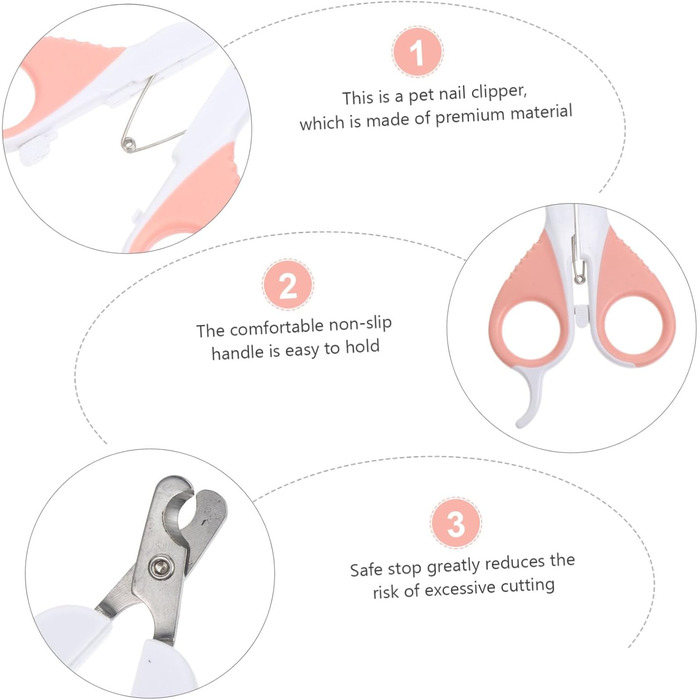 1

This is a pet nail clipper, which is made of premium material

2

The comfortable non-slip handle is easy to hold

3

Safe stop greatly reduces the risk of excessive cutting