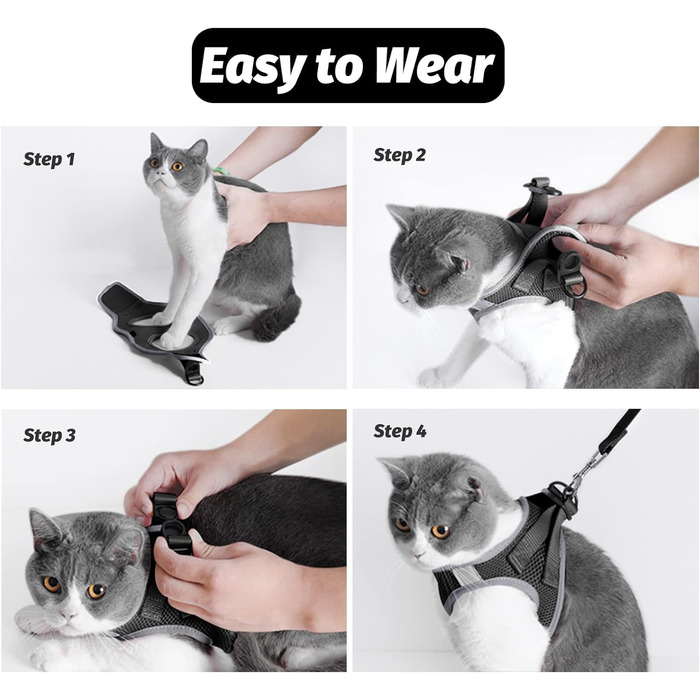 Easy to Wear

Step 1

Step 2

Step 3

Step 4