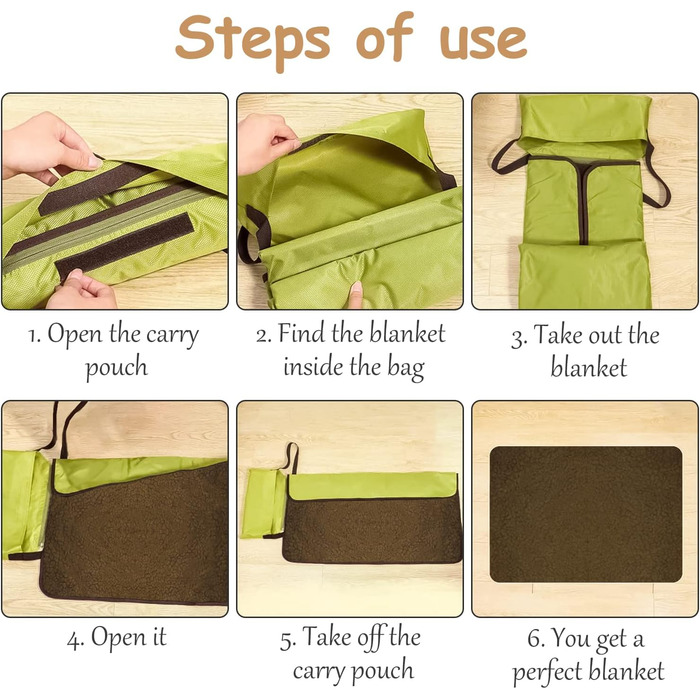 Steps of use

1. Open the carry pouch

2. Find the blanket inside the bag

3. Take out the blanket

4. Open it

5. Take off the carry pouch

6. You get a perfect blanket