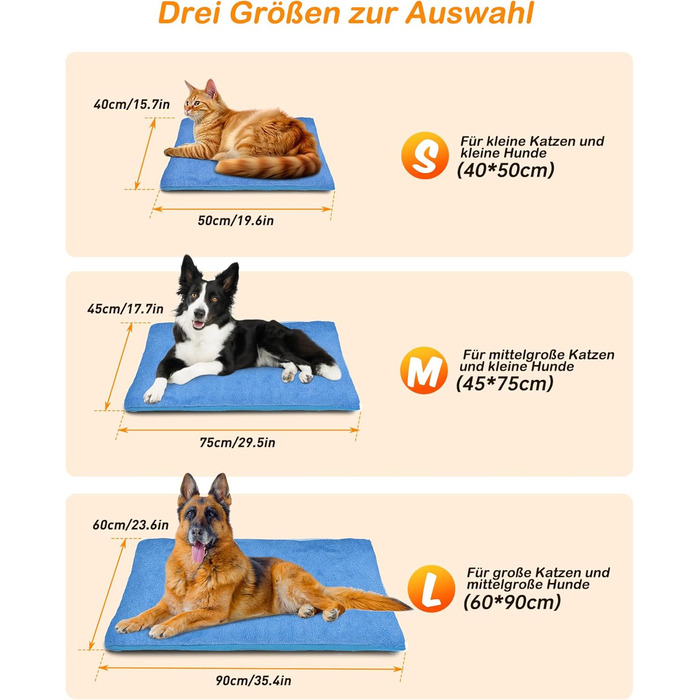 Drei Größen zur Auswahl

40cm/15.7in

50cm/19.6in

S

Für kleine Katzen und kleine Hunde
(40*50cm)

45cm/17.7in

75cm/29.5in

M

Für mittelgroße Katzen und kleine Hunde
(45*75cm)

60cm/23.6in

90cm/35.4in

L

Für große Katzen und mittelgroße Hunde
(60*90cm)