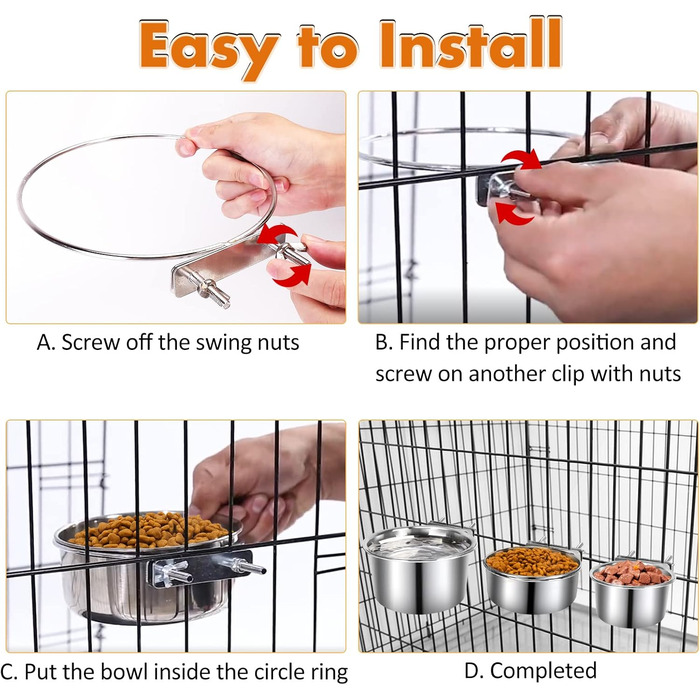 Easy to Install

A. Screw off the swing nuts

B. Find the proper position and screw on another clip with nuts

C. Put the bowl inside the circle ring

D. Completed