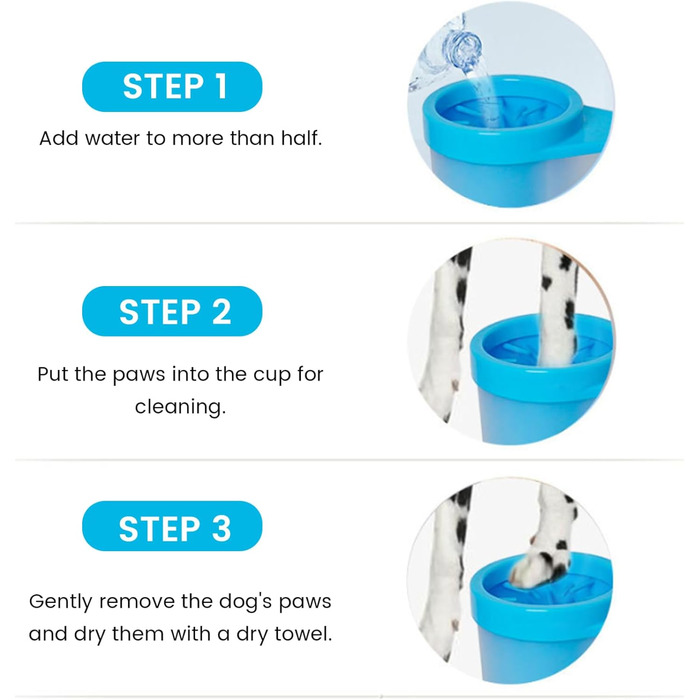 STEP 1

Add water to more than half.

STEP 2

Put the paws into the cup for cleaning.

STEP 3

Gently remove the dog's paws and dry them with a dry towel.