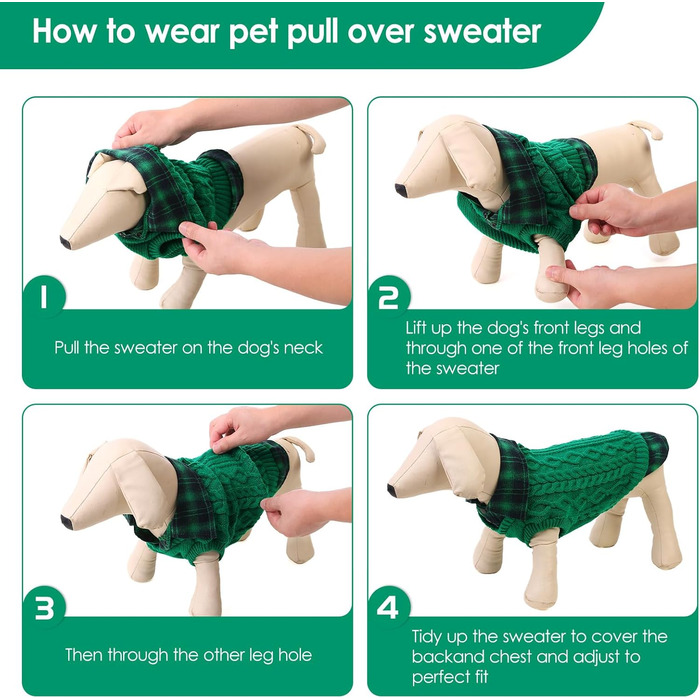 How to wear pet pull over sweater

1

Pull the sweater on the dog's neck

2

Lift up the dog's front legs and through one of the front leg holes of the sweater

3

Then through the other leg hole

4

Tidy up the sweater to cover the backand chest and adjust to perfect fit