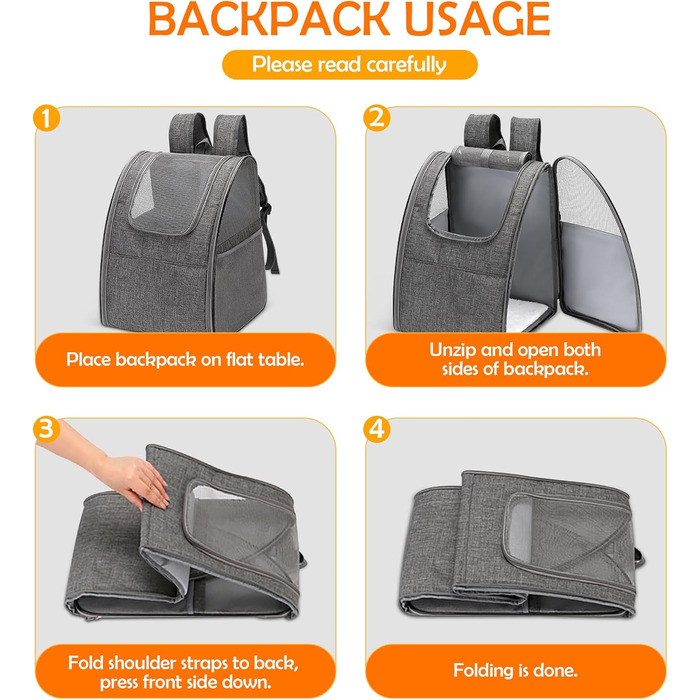 BACKPACK USAGE

Please read carefully

1

Place backpack on flat table.

2

Unzip and open both sides of backpack.

3

Fold shoulder straps to back, press front side down.

4

Folding is done.