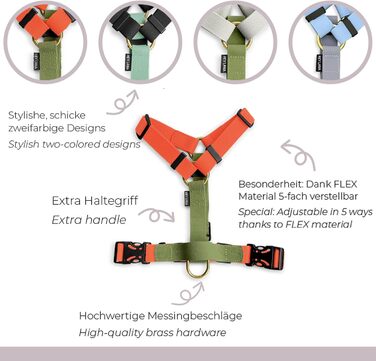 Stylishe, schicke zweifarbige Designs
Stylish two-colored designs

Besonderheit: Dank FLEX Material 5-fach verstellbar
Special: Adjustable in 5 ways thanks to FLEX material

Extra Haltegriff
Extra handle

Hochwertige Messingbeschläge
High-quality brass hardware