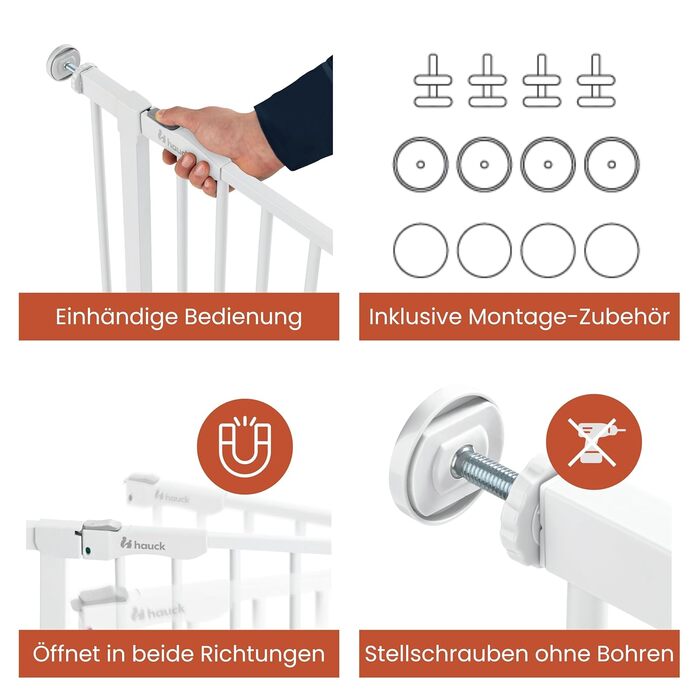 hauck

Einhändige Bedienung

Inklusive Montage-Zubehör

hauck

hauck

hauck

Öffnet in beide Richtungen

Stellschrauben ohne Bohren