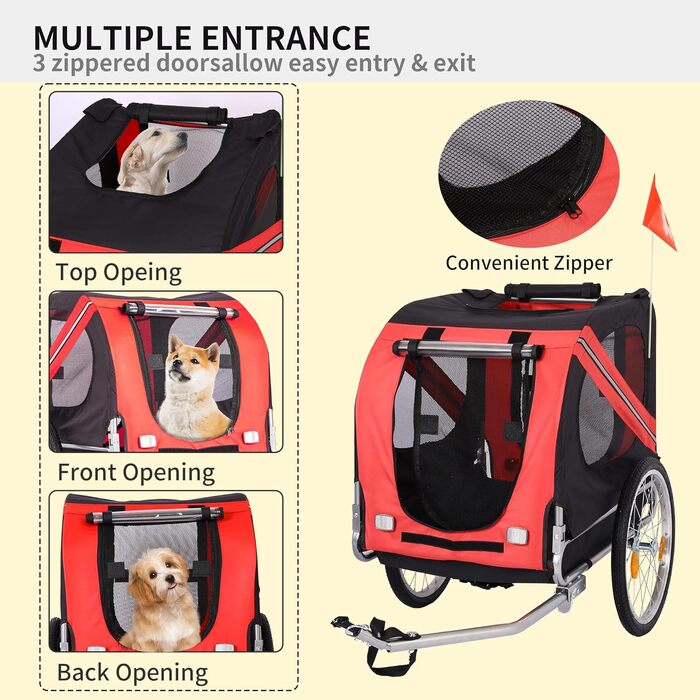 MULTIPLE ENTRANCE
3 zippered doorsallow easy entry & exit

Top Opeing

Front Opening

Back Opening

Convenient Zipper