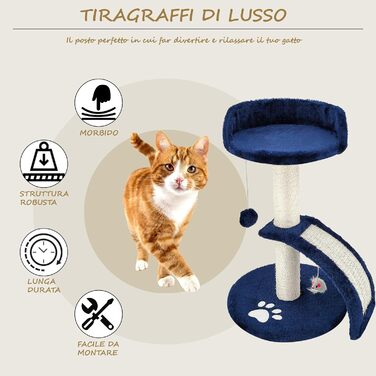 TIRAGRAFFI DI LUSSO

Il posto perfetto in cui far divertire e rilassare il tuo gatto

MORBIDO

STRUTTURA ROBUSTA

LUNGA DURATA

FACILE DA MONTARE