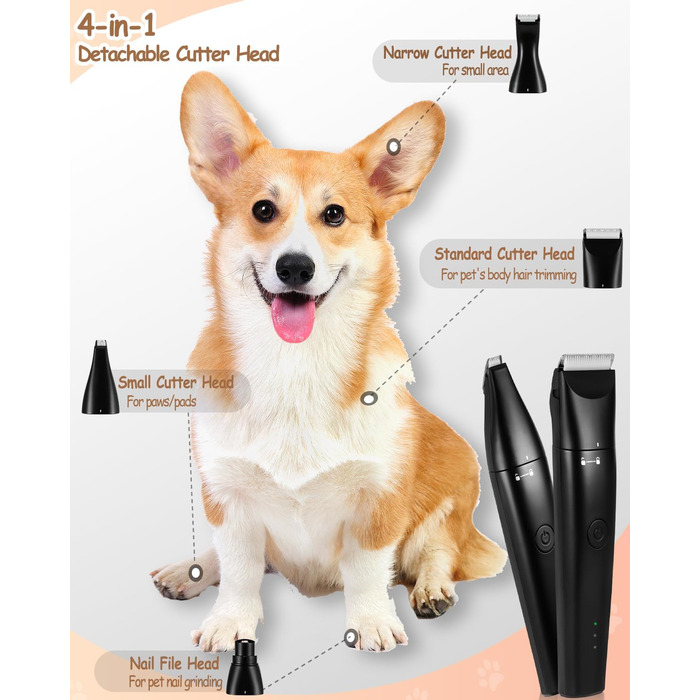 4-in-1
Detachable Cutter Head

Narrow Cutter Head
For small area

Standard Cutter Head
For pet's body hair trimming

Small Cutter Head
For paws/pads

Nail File Head
For pet nail grinding