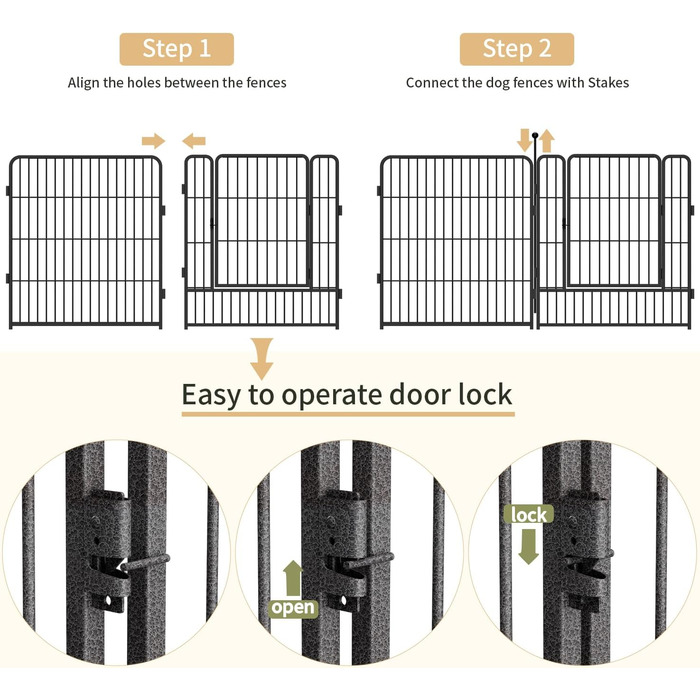 Step 1

Align the holes between the fences

Step 2

Connect the dog fences with Stakes

Easy to operate door lock

open

lock