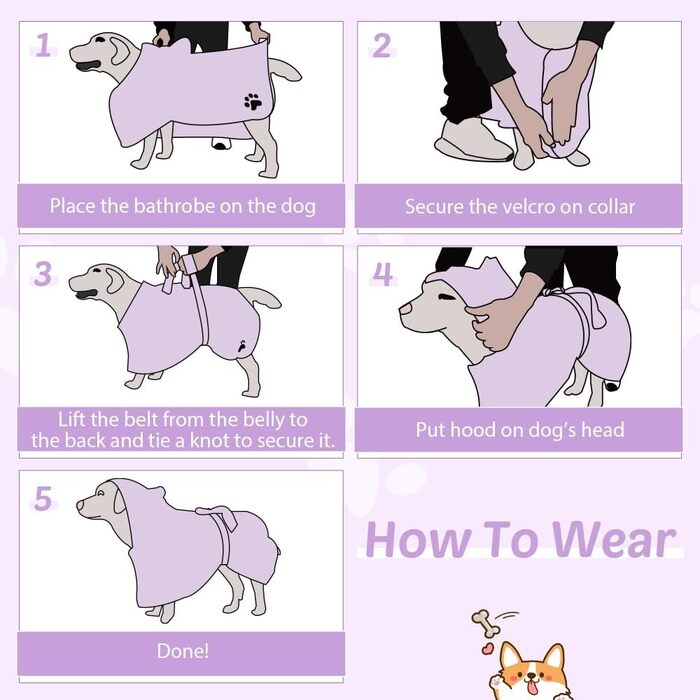 1

Place the bathrobe on the dog

2

Secure the velcro on collar

3

Lift the belt from the belly to the back and tie a knot to secure it.

4

Put hood on dog's head

5

Done!

How To Wear