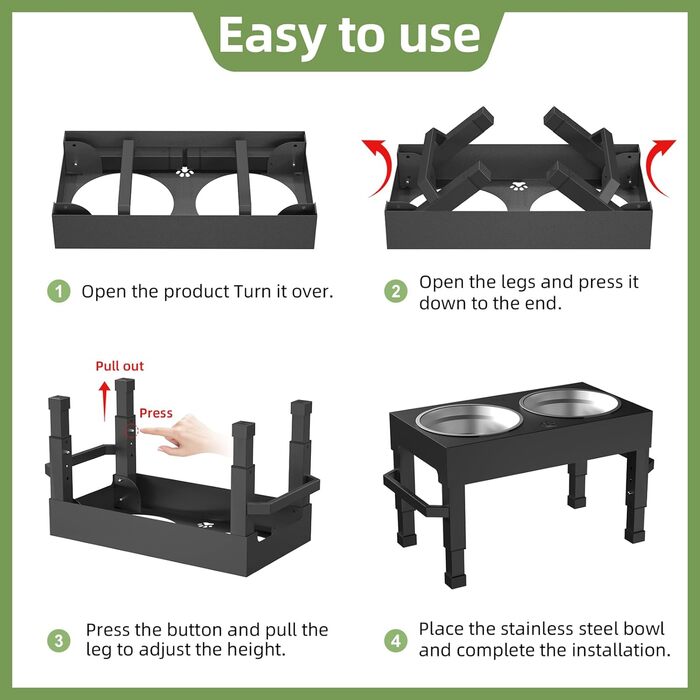 Easy to use

1 Open the product Turn it over.

2 Open the legs and press it down to the end.

Pull out

Press

3 Press the button and pull the leg to adjust the height.

4 Place the stainless steel bowl and complete the installation.