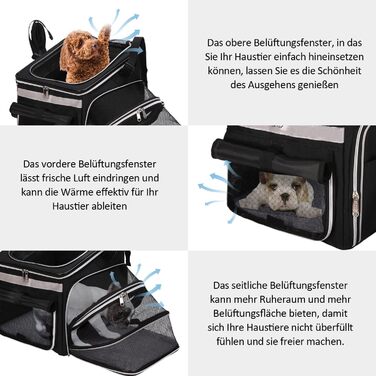 Das obere Belüftungsfenster, in das Sie Ihr Haustier einfach hineinsetzen können, lassen Sie es die Schönheit des Ausgehens genießen

Das vordere Belüftungsfenster lässt frische Luft eindringen und kann die Wärme effektiv für Ihr Haustier ableiten

Das seitliche Belüftungsfenster kann mehr Ruheraum und mehr Belüftungsfläche bieten, damit sich Ihre Haustiere nicht überfüllt fühlen und sie freier machen.