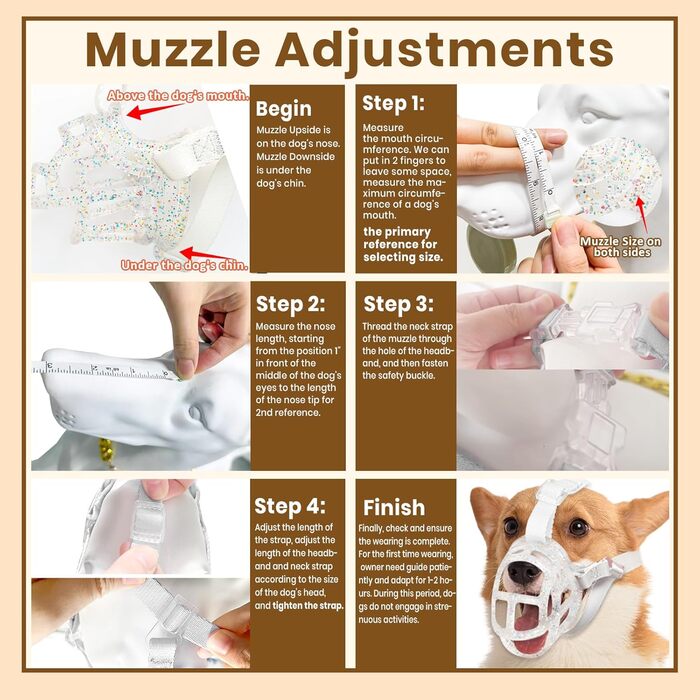 Muzzle Adjustments

Above the dog's mouth.

Under the dog's chin.

Begin

Muzzle Upside is on the dog's nose. Muzzle Downside is under the dog's chin.

Step 1:

Measure the mouth circumference. We can put in 2 fingers to leave some space, measure the maximum circumference of a dog's mouth.

the primary reference for selecting size.

Muzzle Size on both sides

Step 2:

Measure the nose length, starting from the position 1" in front of the middle of the dog's eyes to the length of the nose tip for 2nd reference.

Step 3:

Thread the neck strap of the muzzle through the hole of the headband, and then fasten the safety buckle.

Step 4:

Adjust the length of the strap, adjust the length of the headband and neck strap according to the size of the dog's head, and tighten the strap.

Finish

Finally, check and ensure the wearing is complete. For the first time wearing, owner need guide patiently and adapt for 1-2 hours. During this period, dogs do not engage in strenuous activities.