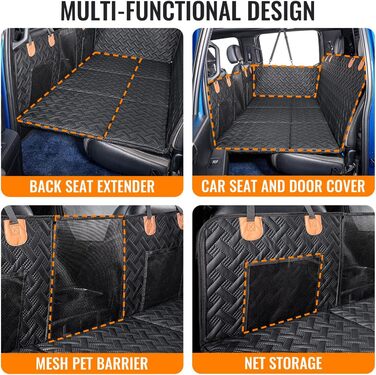 MULTI-FUNCTIONAL DESIGN

BACK SEAT EXTENDER

CAR SEAT AND DOOR COVER

MESH PET BARRIER

NET STORAGE