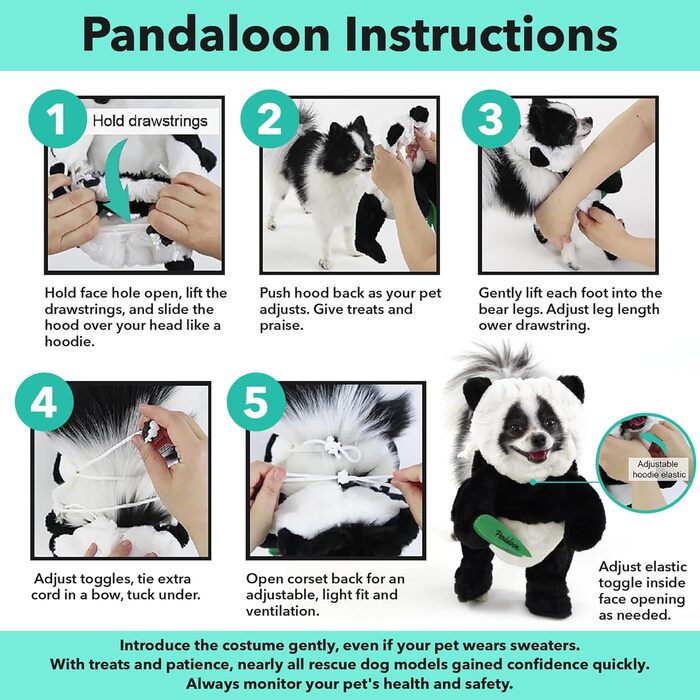 Pandaloon Instructions

1

Hold drawstrings

Hold face hole open, lift the drawstrings, and slide the hood over your head like a hoodie.

2

Push hood back as your pet adjusts. Give treats and praise.

3

Gently lift each foot into the bear legs. Adjust leg length ower drawstring.

4

Adjust toggles, tie extra cord in a bow, tuck under.

5

Open corset back for an adjustable, light fit and ventilation.

Pandaloon

Adjustable hoodie elastic

Adjust elastic toggle inside face opening as needed.

Introduce the costume gently, even if your pet wears sweaters. With treats and patience, nearly all rescue dog models gained confidence quickly. Always monitor your pet's health and safety.