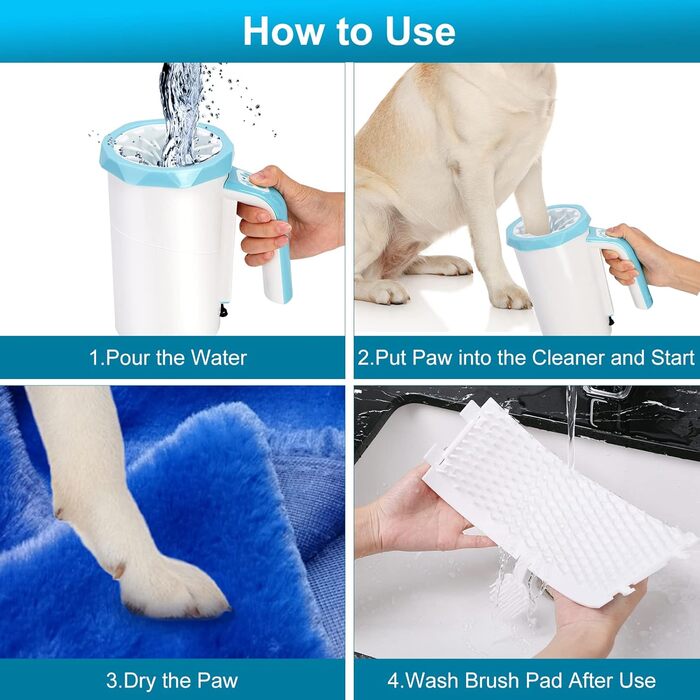 How to Use

1.Pour the Water

2.Put Paw into the Cleaner and Start

3.Dry the Paw

4.Wash Brush Pad After Use