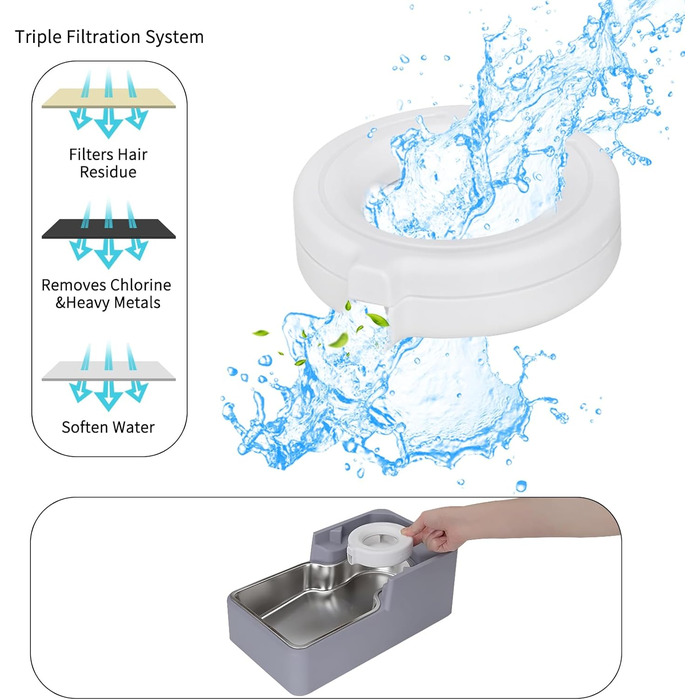 Triple Filtration System

Filters Hair Residue

Removes Chlorine &Heavy Metals

Soften Water