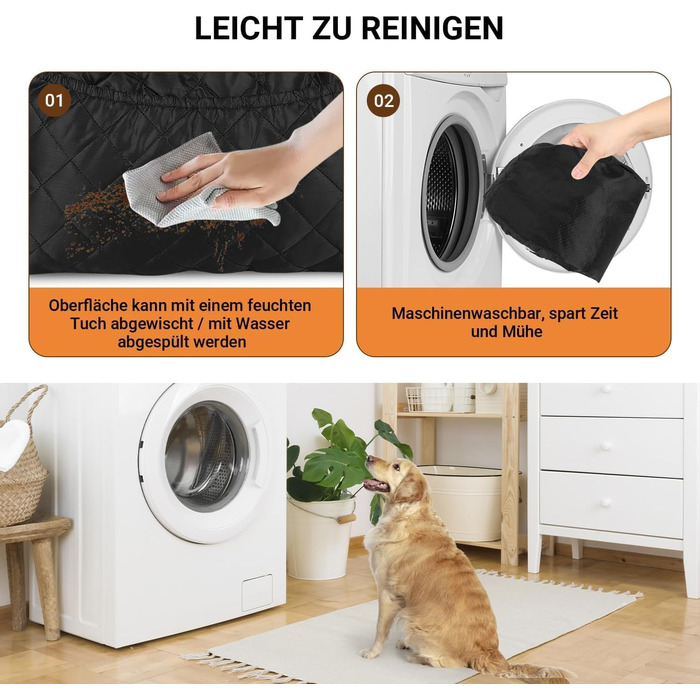 LEICHT ZU REINIGEN

01

Oberfläche kann mit einem feuchten Tuch abgewischt / mit Wasser abgespült werden

02

Maschinenwaschbar, spart Zeit und Mühe