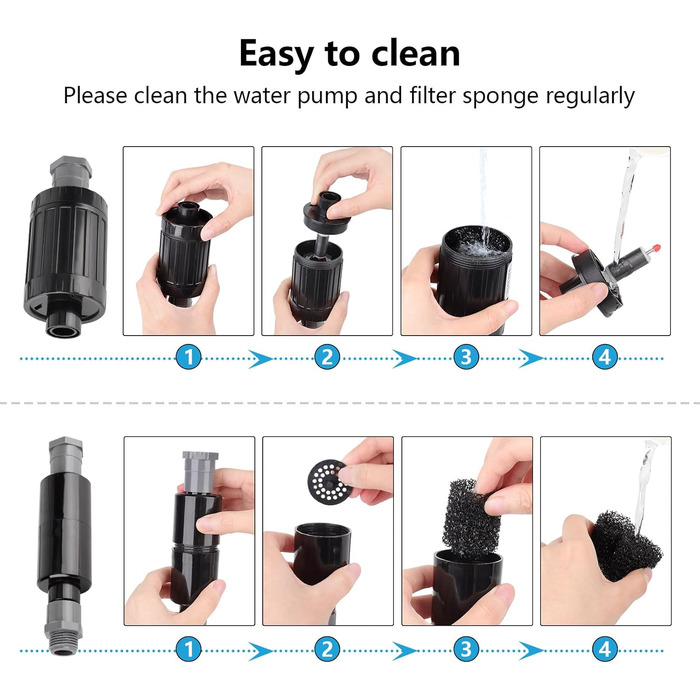 Easy to clean
Please clean the water pump and filter sponge regularly

1
2
3
4

1
2
3
4