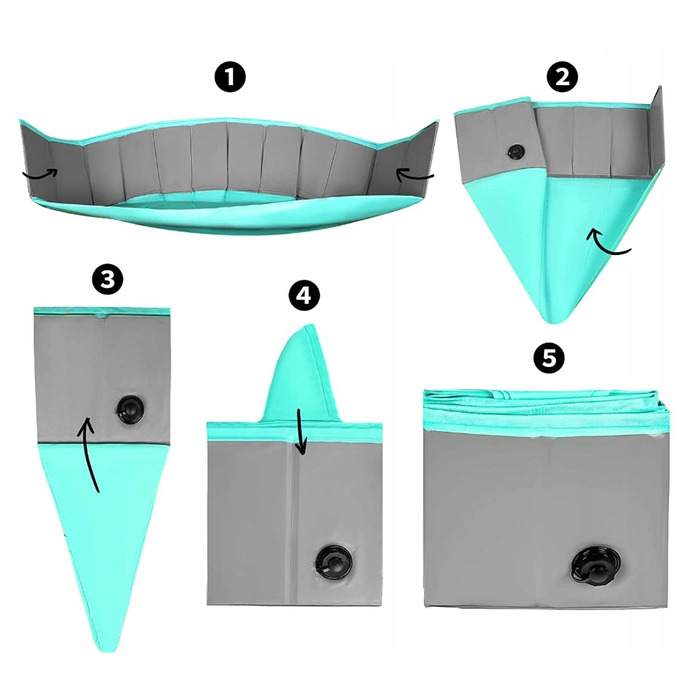 1

2

3

4

5