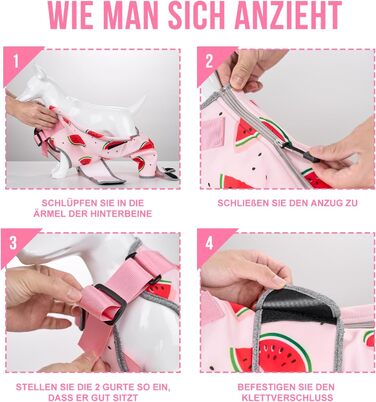 WIE MAN SICH ANZIEHT

1

SCHLÜPFEN SIE IN DIE ÄRMEL DER HINTERBEINE

2

SCHLIEßEN SIE DEN ANZUG ZU

3

STELLEN SIE DIE 2 GURTE SO EIN, DASS ER GUT SITZT

4

BEFESTIGEN SIE DEN KLETTVERSCHLUSS