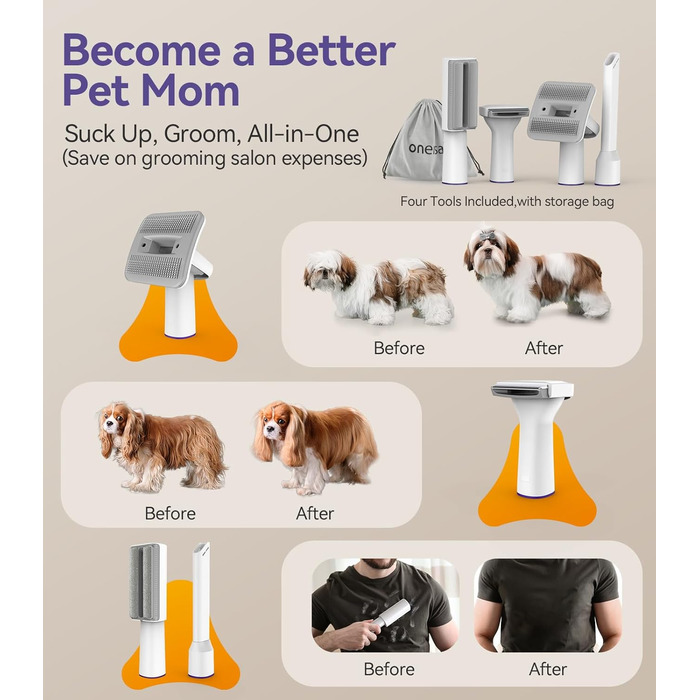 Become a Better Pet Mom

Suck Up, Groom, All-in-One
(Save on grooming salon expenses)

onesa

Four Tools Included,with storage bag

Before

After

Before

After

Before

After