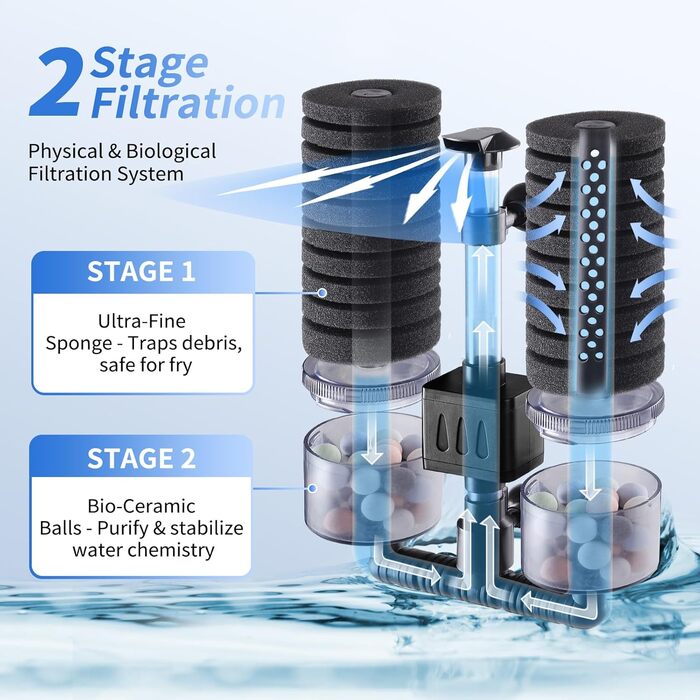 2 Stage Filtration

Physical & Biological Filtration System

STAGE 1

Ultra-Fine Sponge - Traps debris, safe for fry

STAGE 2

Bio-Ceramic Balls - Purify & stabilize water chemistry