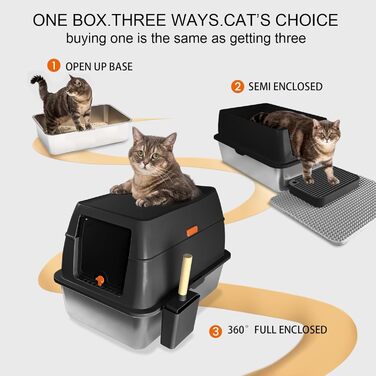 ONE BOX.THREE WAYS.CAT'S CHOICE
buying one is the same as getting three

1 OPEN UP BASE

2 SEMI ENCLOSED

3 360° FULL ENCLOSED