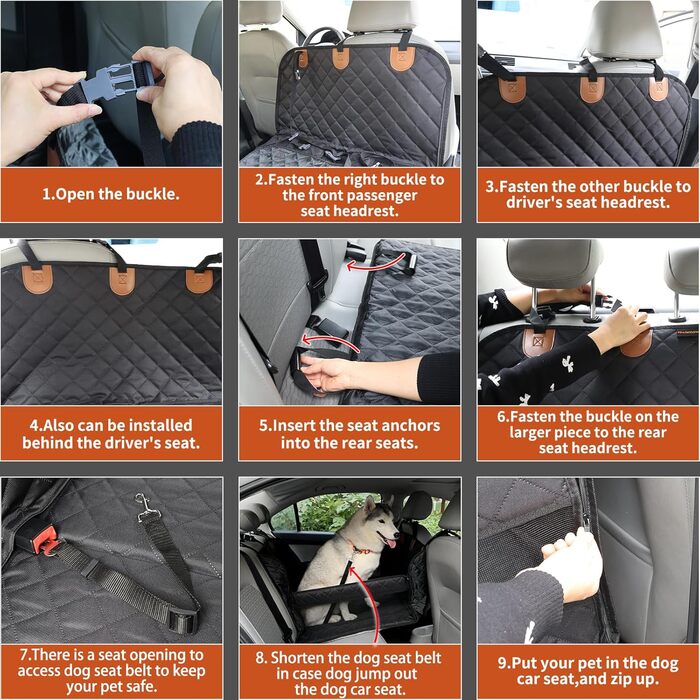 1.Open the buckle.

2.Fasten the right buckle to the front passenger seat headrest.

3.Fasten the other buckle to driver's seat headrest.

4.Also can be installed behind the driver's seat.

5.Insert the seat anchors into the rear seats.

6.Fasten the buckle on the larger piece to the rear seat headrest.

7.There is a seat opening to access dog seat belt to keep your pet safe.

8. Shorten the dog seat belt in case dog jump out the dog car seat.

9.Put your pet in the dog car seat,and zip up.