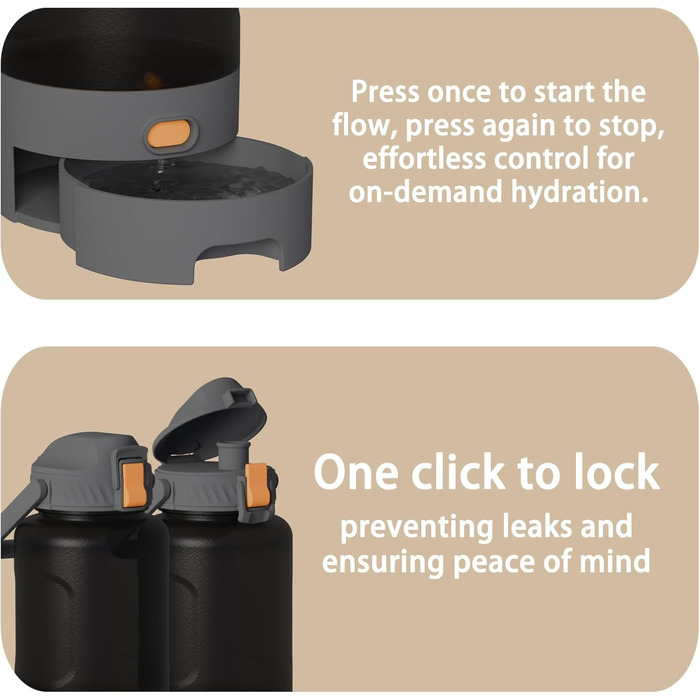 Press once to start the flow, press again to stop, effortless control for on-demand hydration.

One click to lock

preventing leaks and ensuring peace of mind