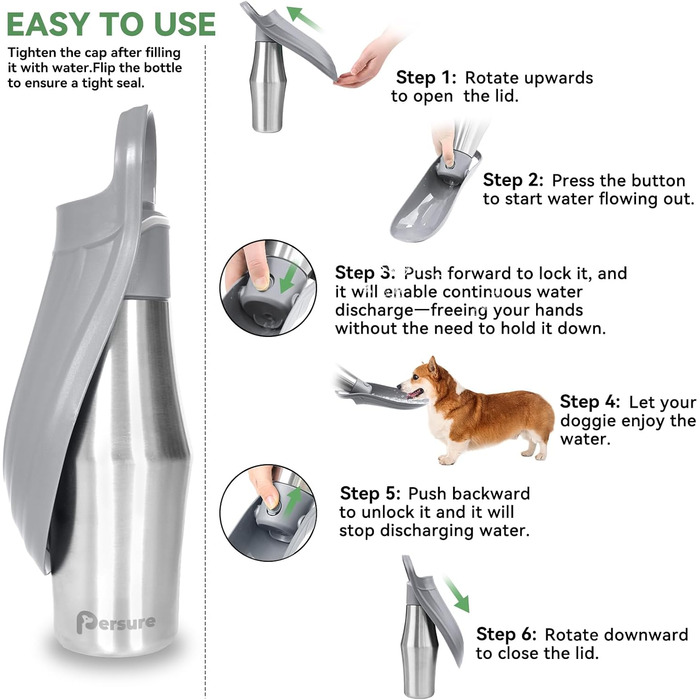 EASY TO USE

Tighten the cap after filling it with water.Flip the bottle to ensure a tight seal.

Persure

Step 1: Rotate upwards to open the lid.

Step 2: Press the button to start water flowing out.

Step 3: Push forward to lock it, and it will enable continuous water discharge—freeing your hands without the need to hold it down.

Step 4: Let your doggie enjoy the water.

Step 5: Push backward to unlock it and it will stop discharging water.

Step 6: Rotate downward to close the lid.