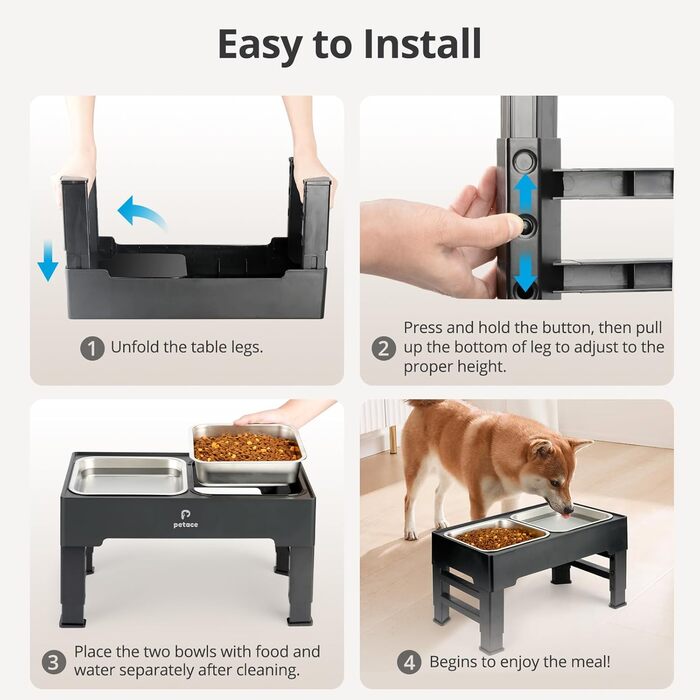 Easy to Install

1 Unfold the table legs.

2 Press and hold the button, then pull up the bottom of leg to adjust to the proper height.

petace

3 Place the two bowls with food and water separately after cleaning.

4 Begins to enjoy the meal!