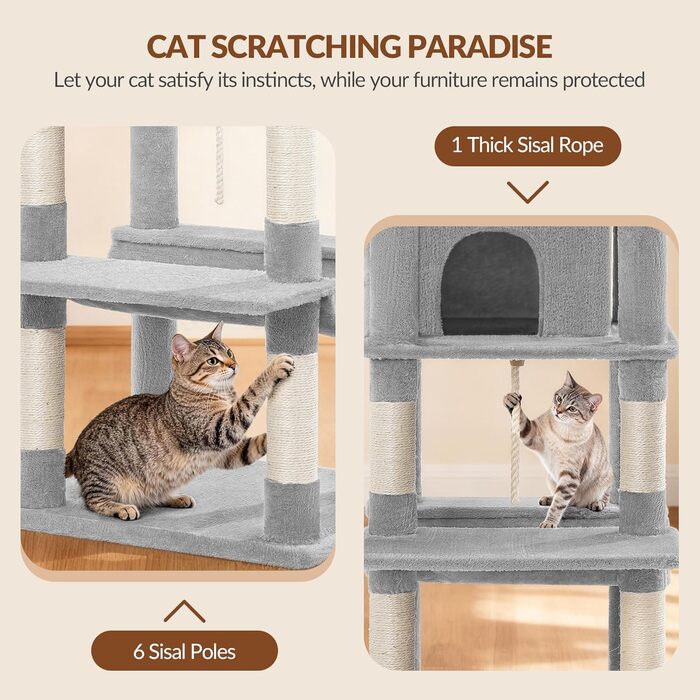 CAT SCRATCHING PARADISE
Let your cat satisfy its instincts, while your furniture remains protected

1 Thick Sisal Rope

6 Sisal Poles