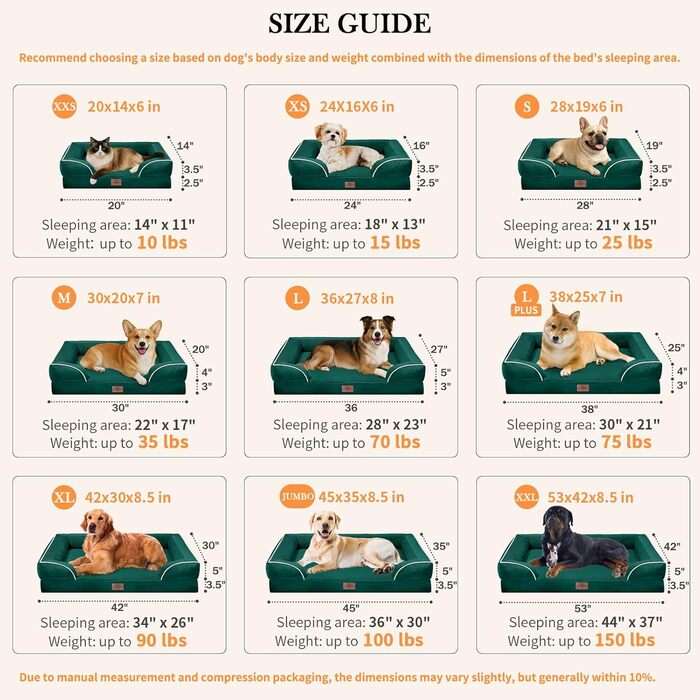 SIZE GUIDE

Recommend choosing a size based on dog's body size and weight combined with the dimensions of the bed's sleeping area.

XXS 20x14x6 in
14"
3.5"
2.5"
20"
Sleeping area: 14" x 11"
Weight: up to 10 lbs

XS 24X16X6 in
16"
3.5"
2.5"
24"
Sleeping area: 18" x 13"
Weight: up to 15 lbs

S 28x19x6 in
19"
3.5"
2.5"
28"
Sleeping area: 21" x 15"
Weight: up to 25 lbs

M 30x20x7 in
20"
4"
3"
30"
Sleeping area: 22" x 17"
Weight: up to 35 lbs

L 36x27x8 in
27"
5"
3"
36
Sleeping area: 28" x 23"
Weight: up to 70 lbs

L PLUS 38x25x7 in
25"
4"
3"
38"
Sleeping area: 30" x 21"
Weight: up to 75 lbs

XL 42x30x8.5 in
30"
5"
3.5"
42"
Sleeping area: 34" x 26"
Weight: up to 90 lbs

JUMBO 45x35x8.5 in
35"
5"
3.5"
45"
Sleeping area: 36" x 30"
Weight: up to 100 lbs

XXL 53x42x8.5 in
42"
5"
3.5"
53"
Sleeping area: 44" x 37"
Weight: up to 150 lbs

Due to manual measurement and compression packaging, the dimensions may vary slightly, but generally within 10%.