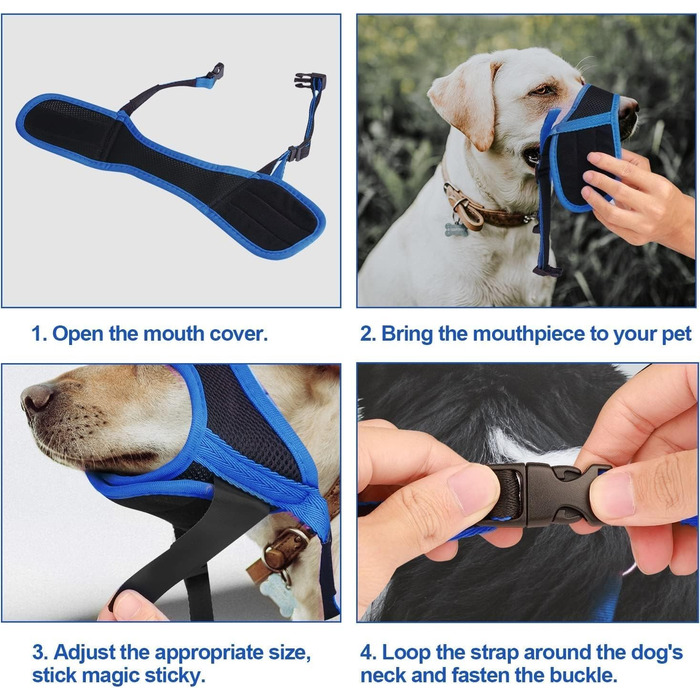 1. Open the mouth cover.

2. Bring the mouthpiece to your pet

3. Adjust the appropriate size, stick magic sticky.

4. Loop the strap around the dog's neck and fasten the buckle.