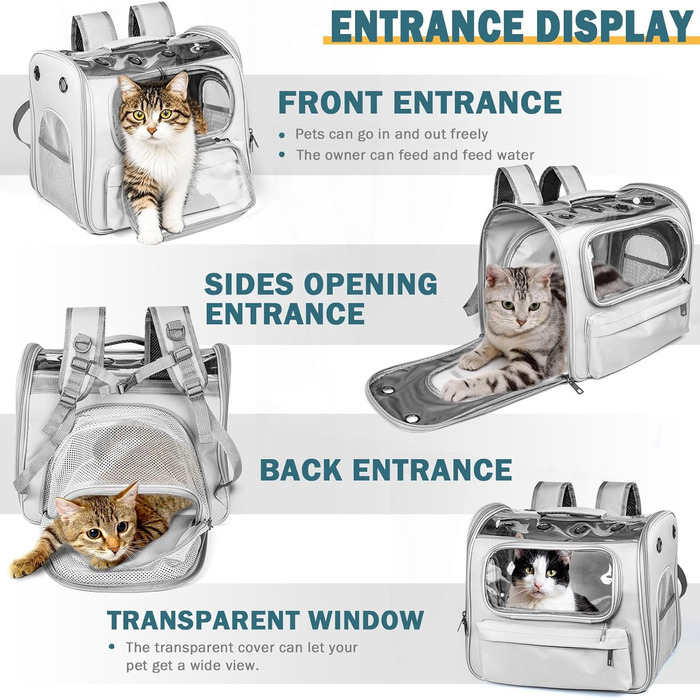 ENTRANCE DISPLAY

FRONT ENTRANCE

• Pets can go in and out freely
• The owner can feed and feed water

SIDES OPENING ENTRANCE

BACK ENTRANCE

TRANSPARENT WINDOW

• The transparent cover can let your pet get a wide view.