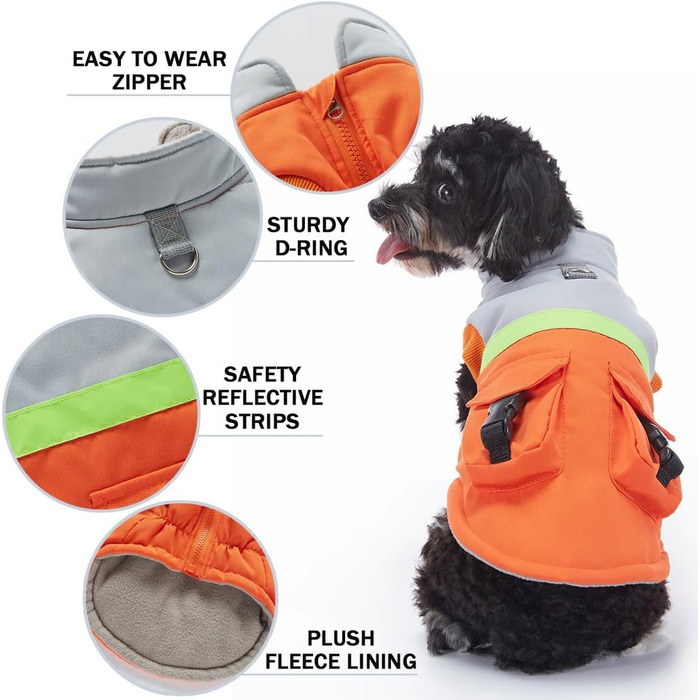 EASY TO WEAR ZIPPER

STURDY D-RING

SAFETY REFLECTIVE STRIPS

PLUSH FLEECE LINING