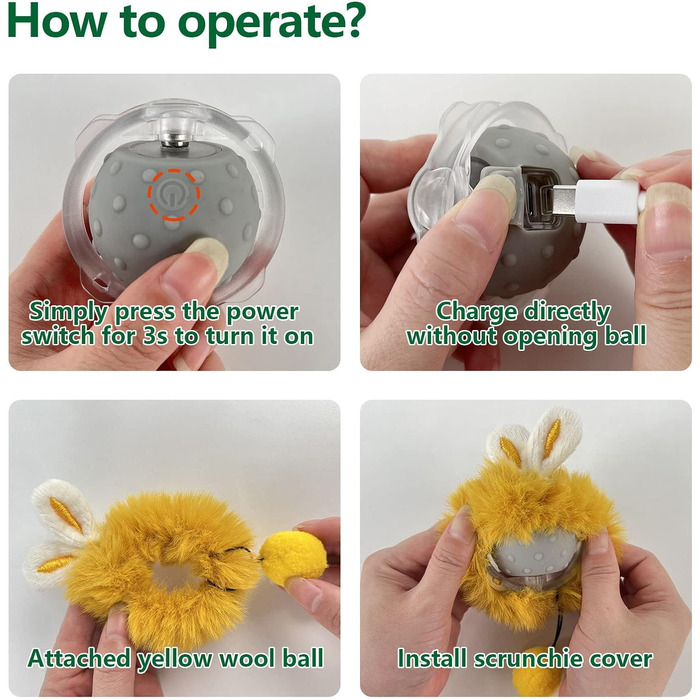 How to operate?

Simply press the power switch for 3s to turn it on

Charge directly without opening ball

Attached yellow wool ball

Install scrunchie cover